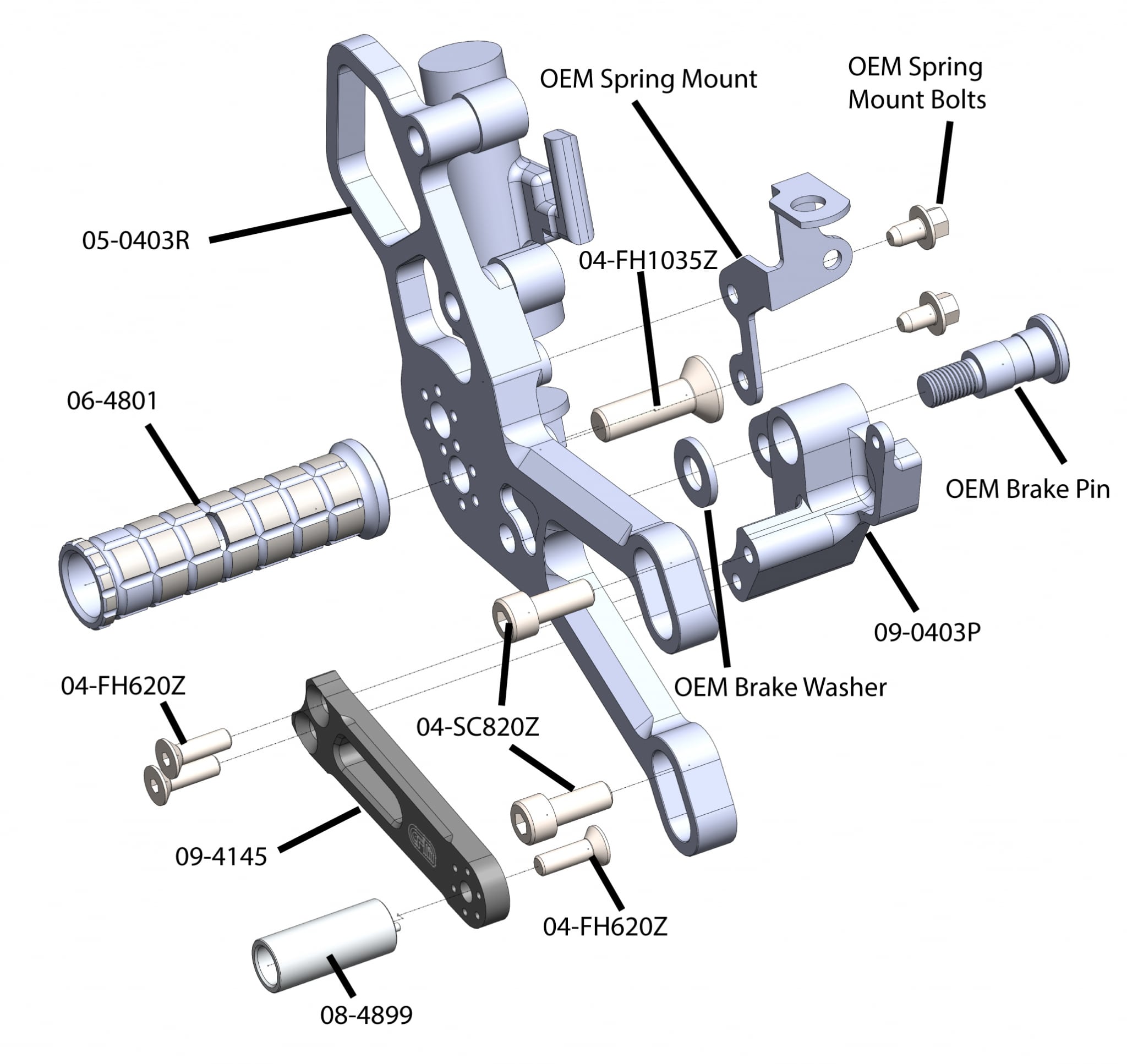 OEM Spring Mount

OEM Spring Mount Bolts

05-0403R

04-FH1035Z

06-4801

OEM Brake Pin

09-0403P

OEM Brake Washer

04-FH620Z

04-SC820Z

09-4145

04-FH620Z

08-4899